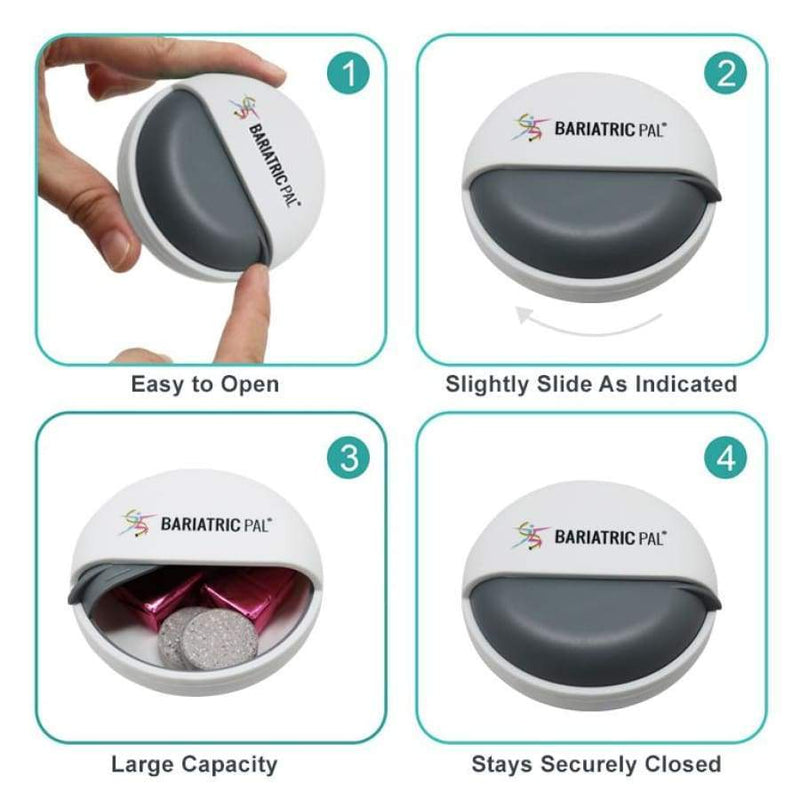 1
BARIATRIC PAL®
Easy to Open

2
BARIATRIC PAL®
Slightly Slide As Indicated

3
BARIATRIC PAL®
Large Capacity

4
BARIATRIC PAL®
Stays Securely Closed